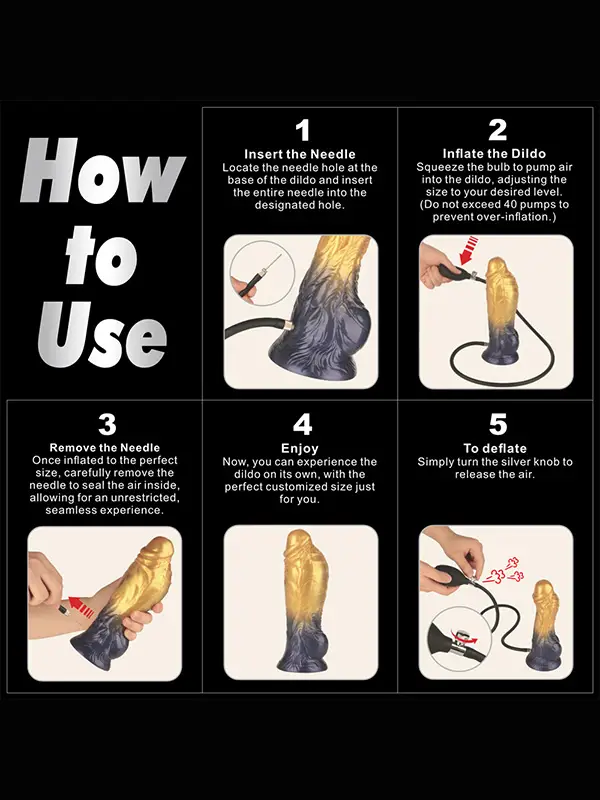 How to Use

1
Insert the Needle
Locate the needle hole at the base of the dildo and insert the entire needle into the designated hole.

2
Inflate the Dildo
Squeeze the bulb to pump air into the dildo, adjusting the size to your desired level. (Do not exceed 40 pumps to prevent over-inflation.)

3
Remove the Needle
Once inflated to the perfect size, carefully remove the needle to seal the air inside, allowing for an unrestricted, seamless experience.

4
Enjoy
Now, you can experience the dildo on its own, with the perfect customized size just for you.

5
To deflate
Simply turn the silver knob to release the air.